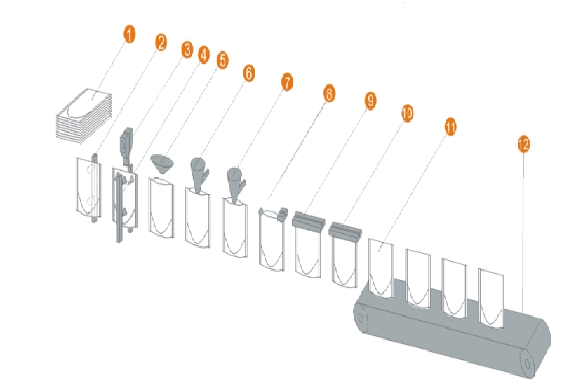 1
2
3
4
5
6
7
8
9
10
11
12